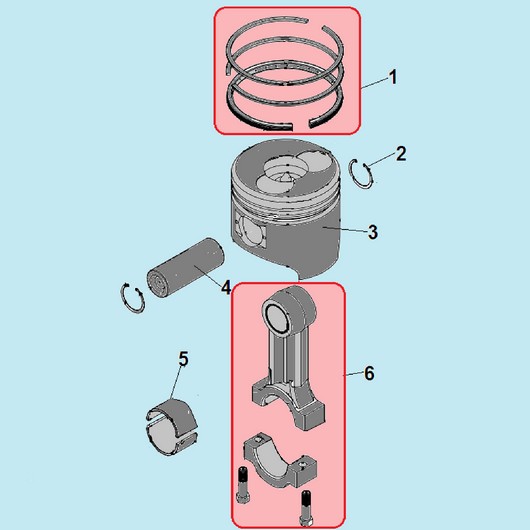 1
2
3
4
5
6